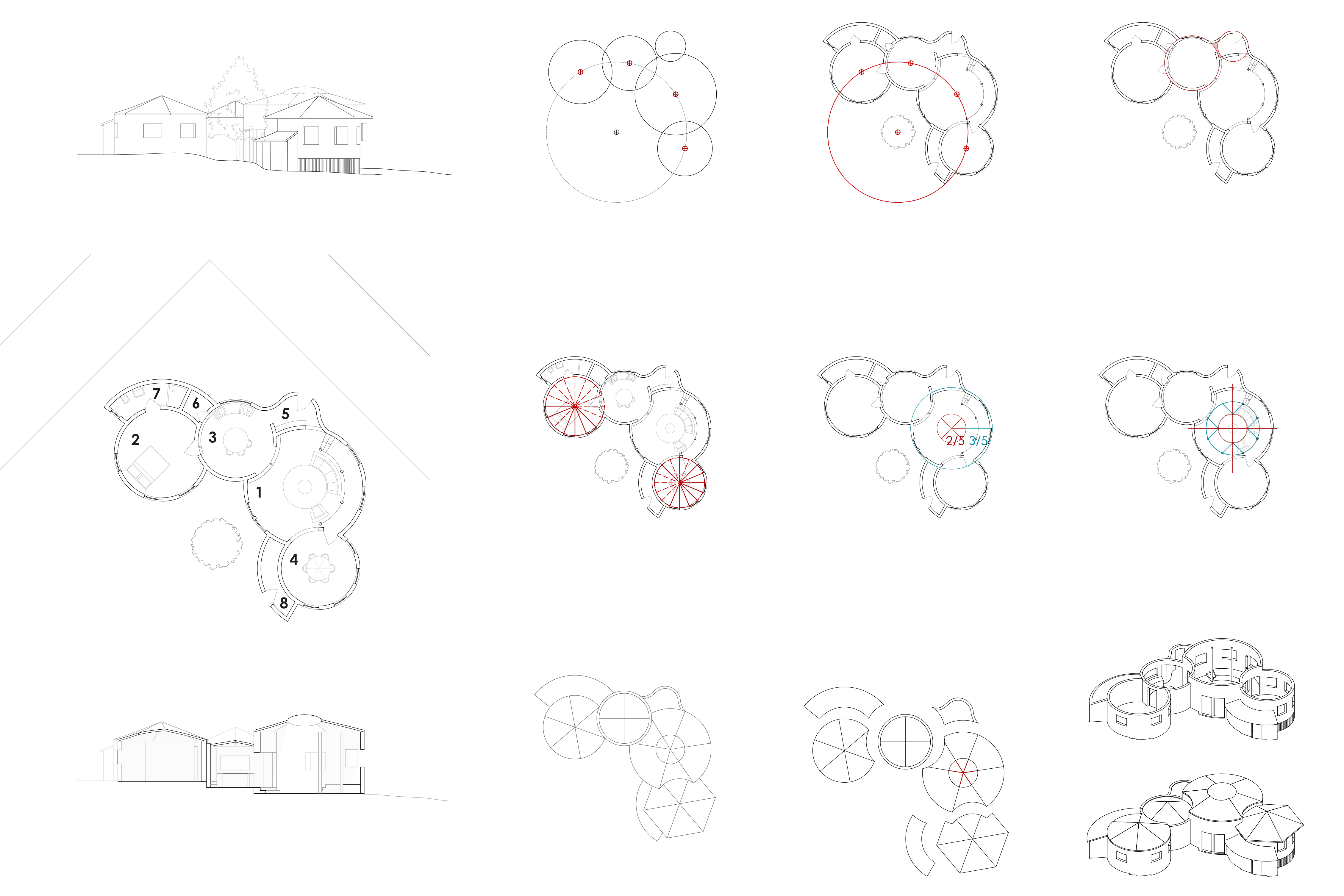 7
6
5
2
3
1
4
8
2/5 3/5